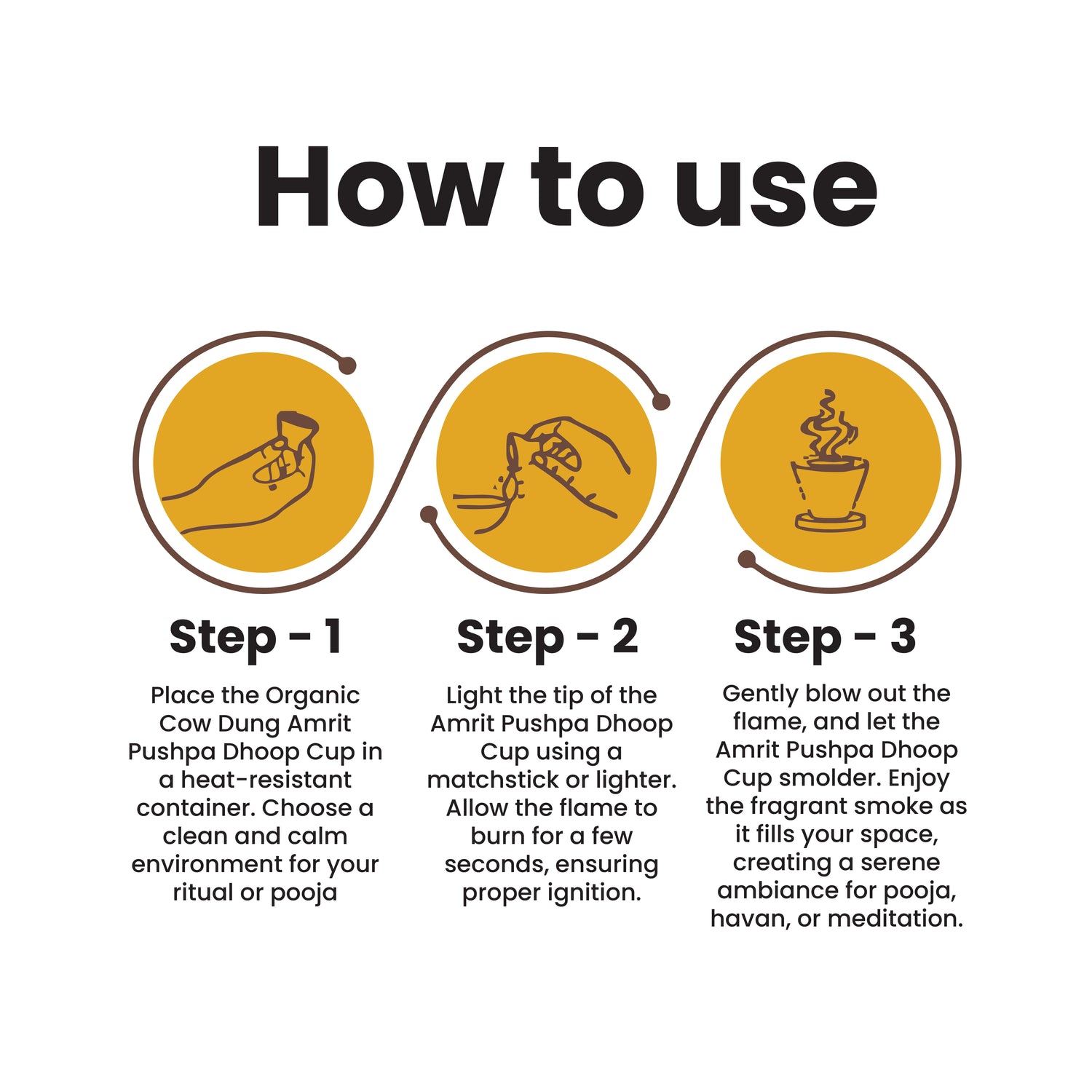 How to use

Step - 1

Place the Organic Cow Dung Amrit Pushpa Dhoop Cup in a heat-resistant container. Choose a clean and calm environment for your ritual or pooja

Step - 2

Light the tip of the Amrit Pushpa Dhoop Cup using a matchstick or lighter. Allow the flame to burn for a few seconds, ensuring proper ignition.

Step - 3

Gently blow out the flame, and let the Amrit Pushpa Dhoop Cup smolder. Enjoy the fragrant smoke as it fills your space, creating a serene ambiance for pooja, havan, or meditation.